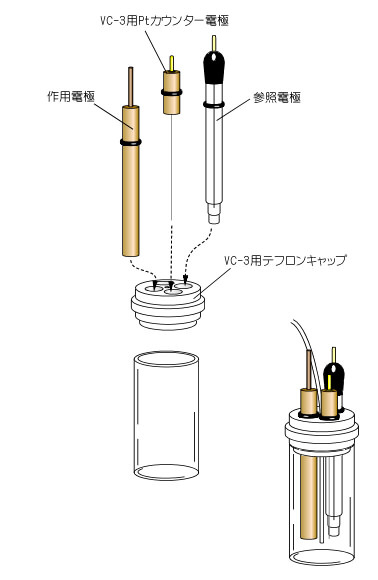 VC-3用Ptカウンター電極

作用電極

参照電極

VC-3用テフロンキャップ